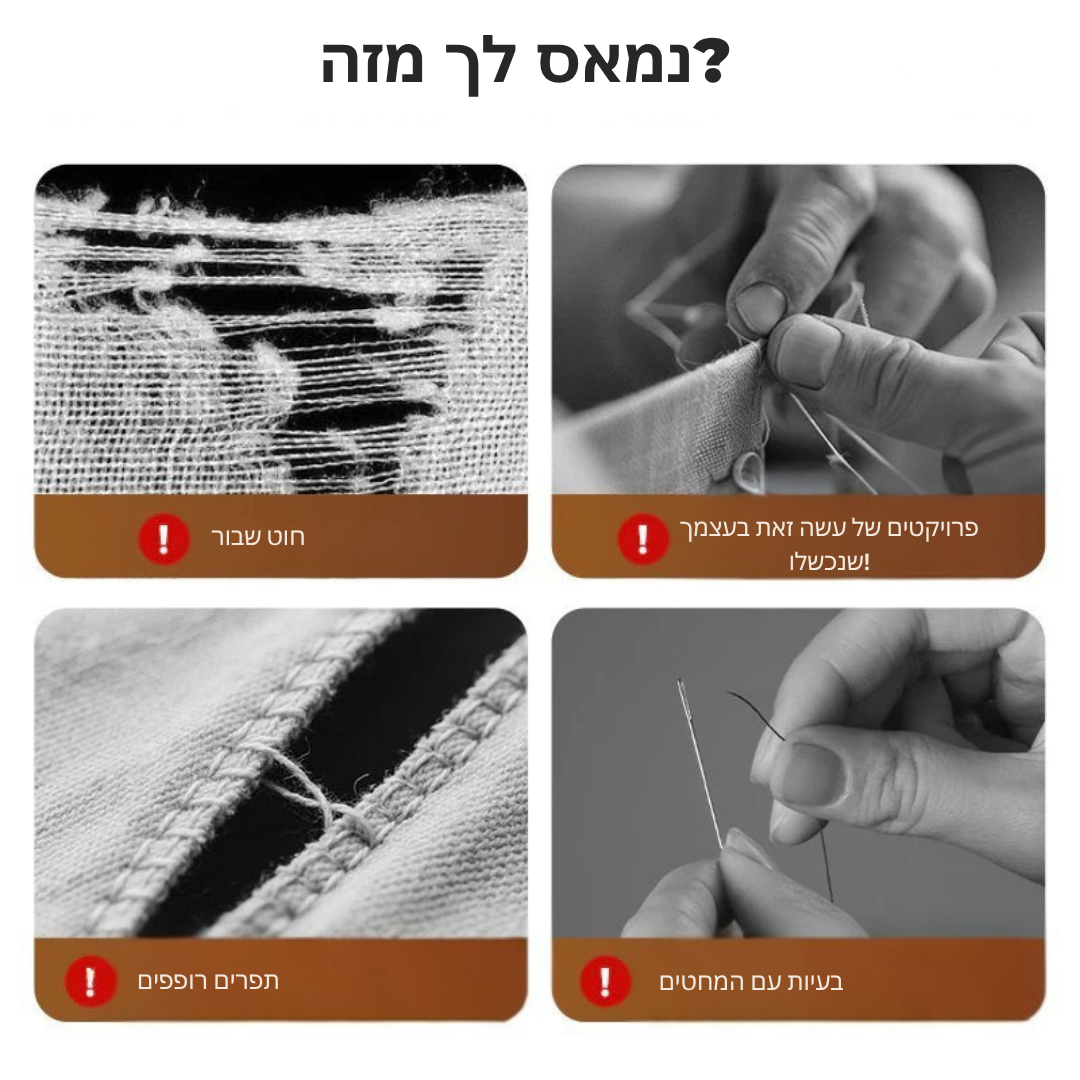 נמאס לך מזה?

פרויקטים של עשה זאת בעצמך שנכשלו!

חוט שבור

בעיות עם המחטים

תפרים רופפים