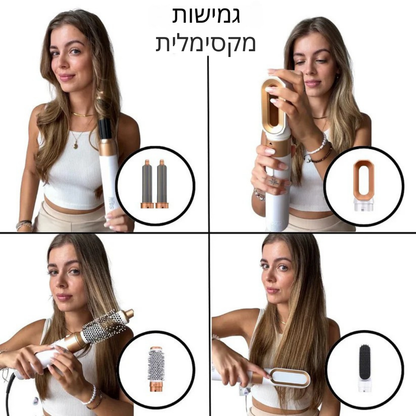 גמישות
מקסימלית